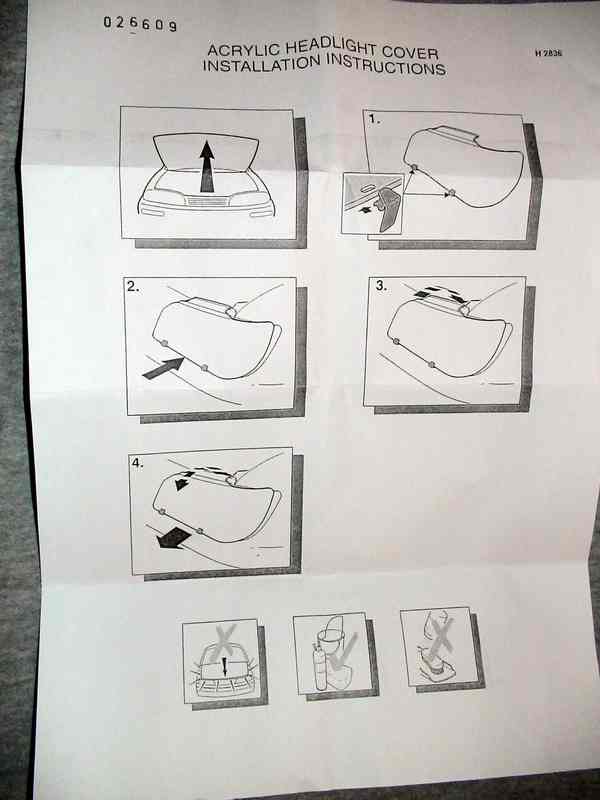 026609

ACRYLIC HEADLIGHT COVER
INSTALLATION INSTRUCTIONS

H 2836

1.

2.

3.

4.